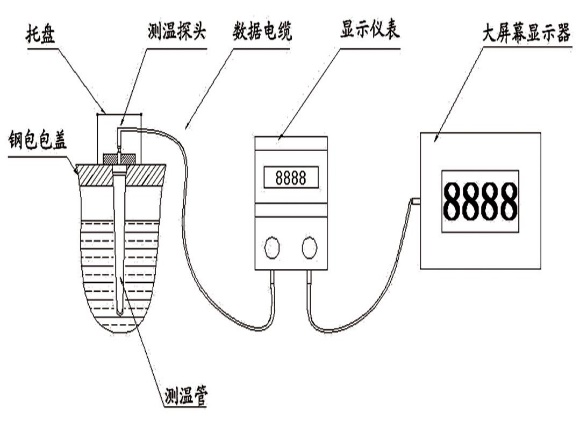 托盘
测温探头
数据电缆
显示仪表
大屏幕显示器
钢包包盖
8888
8888
测温管